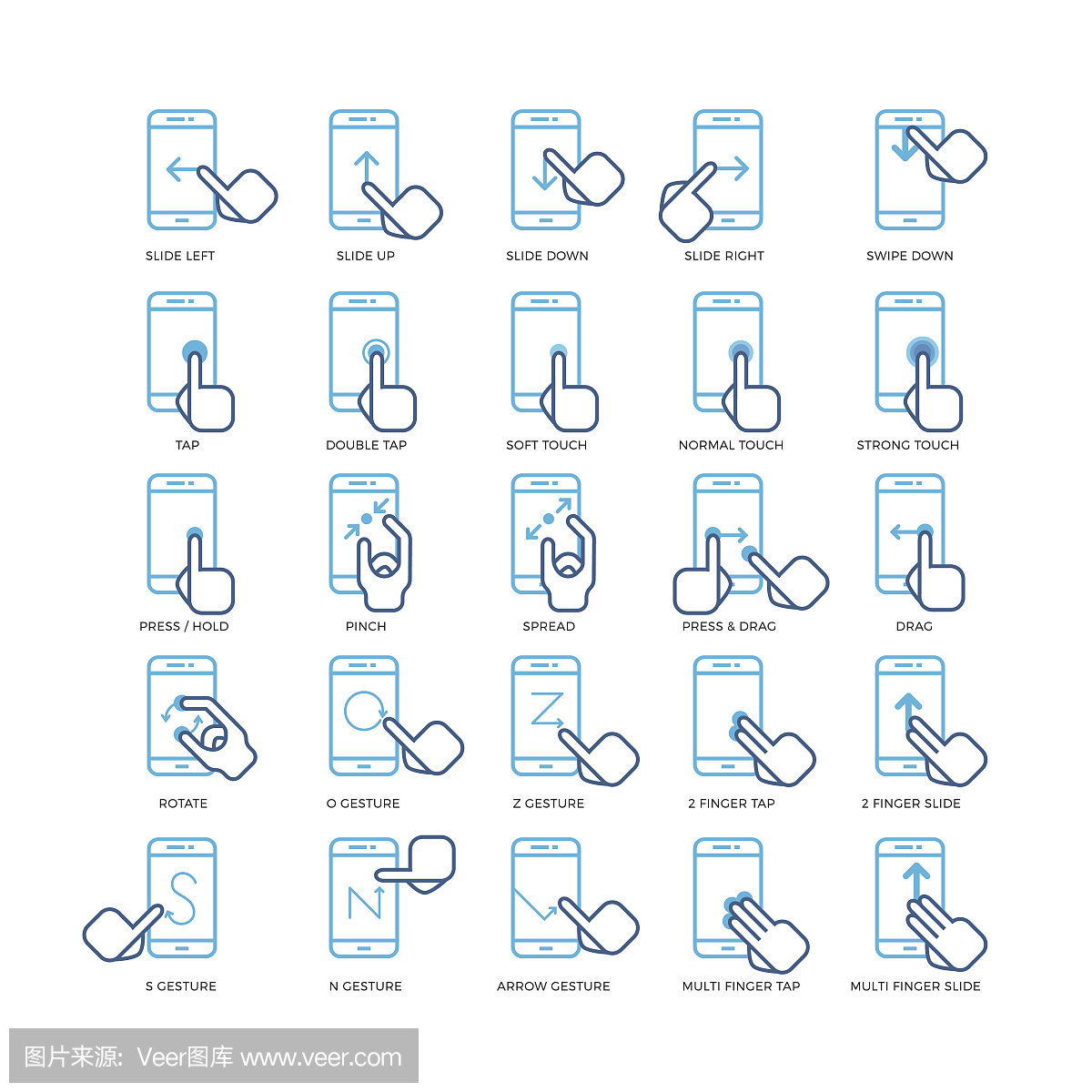 SLIDE LEFT
SLIDE UP
SLIDE DOWN
SLIDE RIGHT
SWIPE DOWN

TAP
DOUBLE TAP
SOFT TOUCH
NORMAL TOUCH
STRONG TOUCH

PRESS / HOLD
PINCH
SPREAD
PRESS & DRAG
DRAG

ROTATE
O GESTURE
Z GESTURE
2 FINGER TAP
2 FINGER SLIDE

S GESTURE
N GESTURE
ARROW GESTURE
MULTI FINGER TAP
MULTI FINGER SLIDE

图片来源: Veer图库 www.veer.com